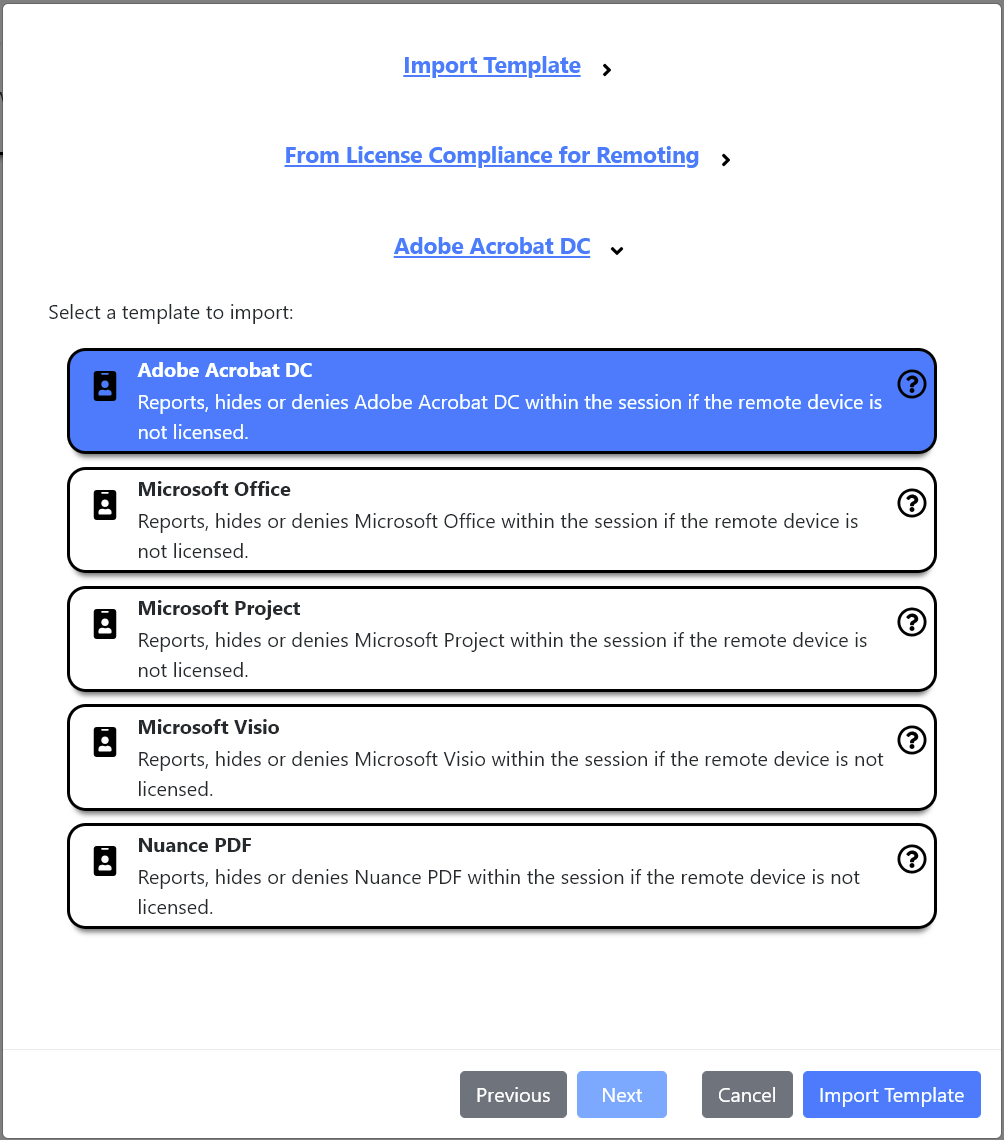 Import Template

From License Compliance for Remoting

Adobe Acrobat DC

Select a template to import:

Adobe Acrobat DC
Reports, hides or denies Adobe Acrobat DC within the session if the remote device is not licensed.

Microsoft Office
Reports, hides or denies Microsoft Office within the session if the remote device is not licensed.

Microsoft Project
Reports, hides or denies Microsoft Project within the session if the remote device is not licensed.

Microsoft Visio
Reports, hides or denies Microsoft Visio within the session if the remote device is not licensed.

Nuance PDF
Reports, hides or denies Nuance PDF within the session if the remote device is not licensed.

Previous Next Cancel Import Template